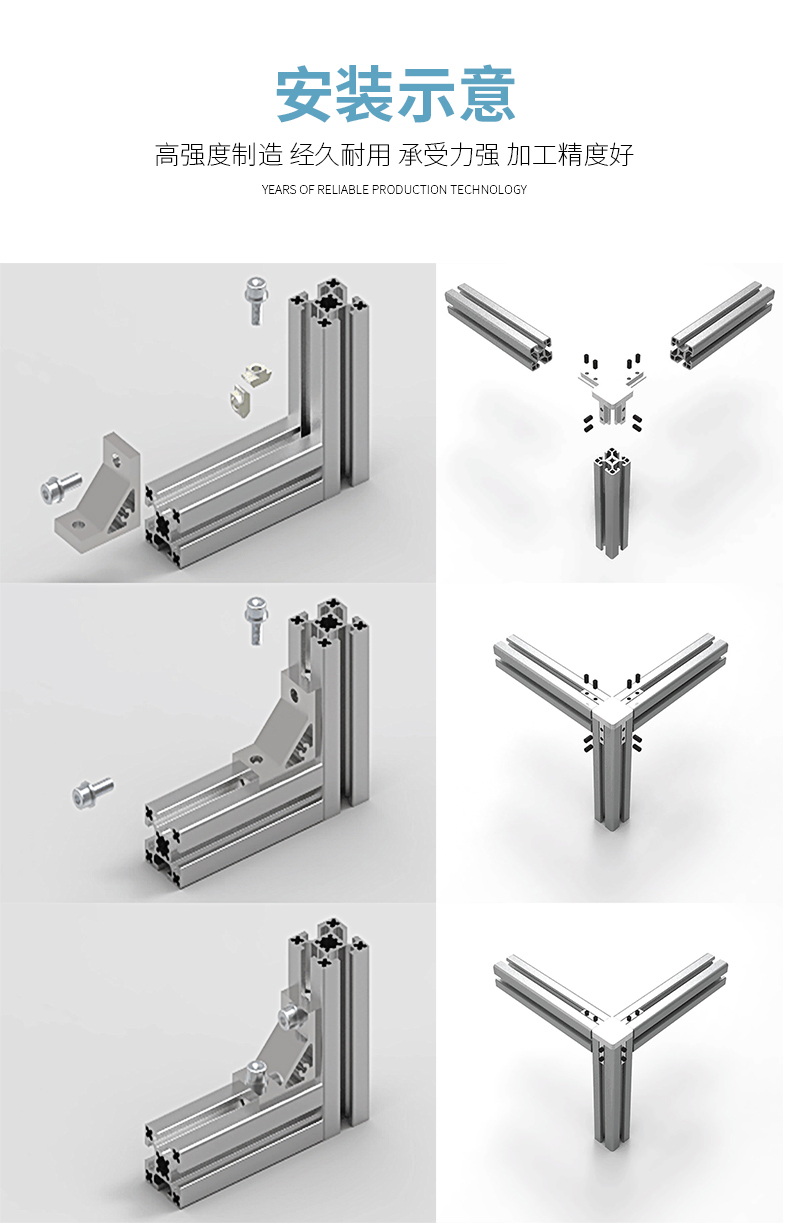 安装示意

高强度制造 经久耐用 承受力强 加工精度好

YEARS OF RELIABLE PRODUCTION TECHNOLOGY